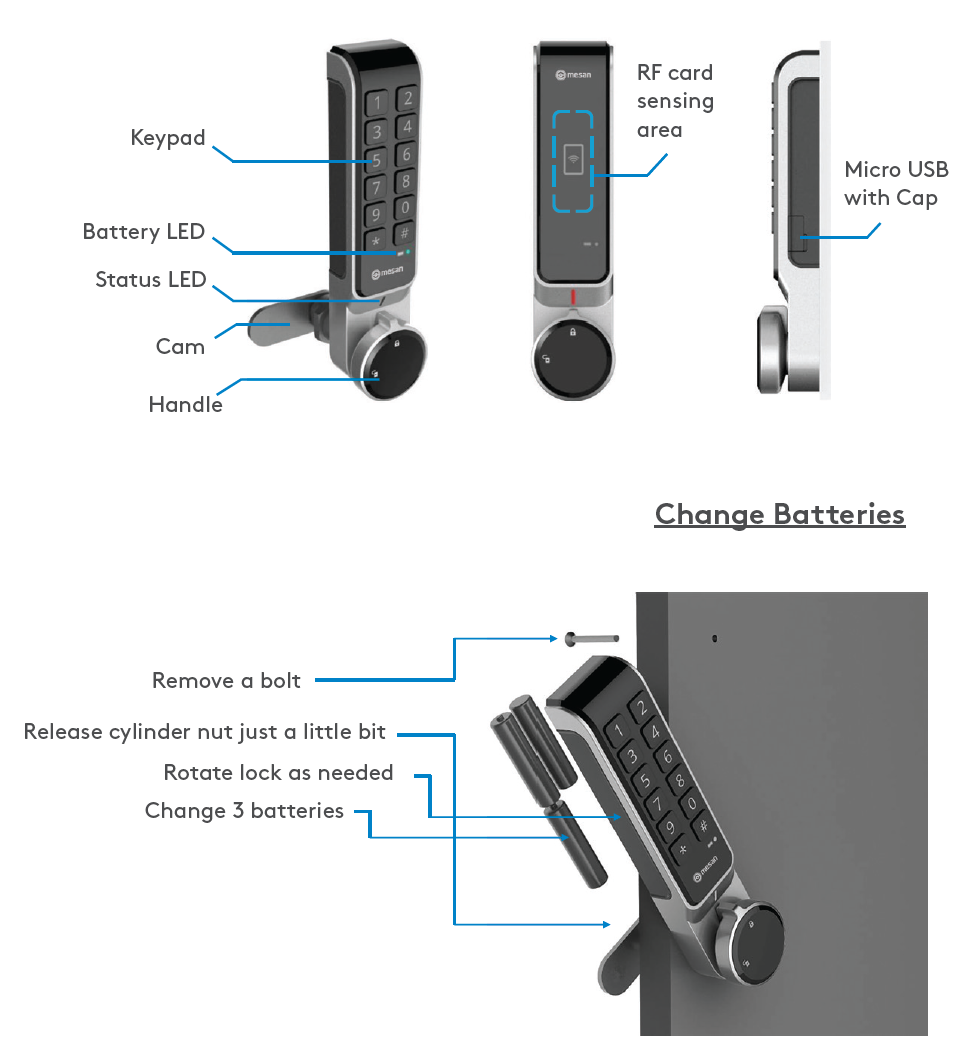 Keypad

Battery LED

Status LED

Cam

Handle

1 2
3 4
5 6
7 8
9 0
* #

mesan

mesan

RF card sensing area

Micro USB with Cap

Change Batteries

Remove a bolt

Release cylinder nut just a little bit

Rotate lock as needed

Change 3 batteries

1 2
3 4
5 6
7 8
9 0
* #

mesan